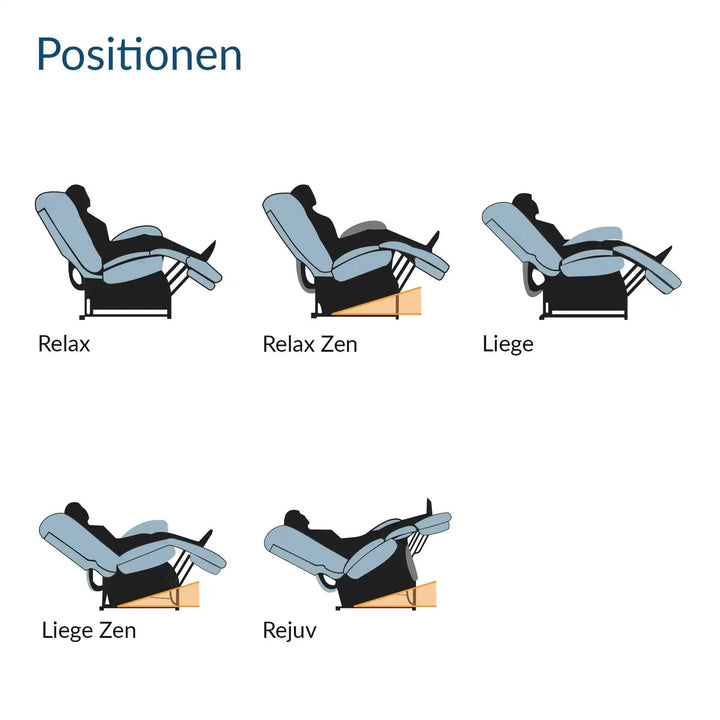 Positionen

Relax

Relax Zen

Liege

Liege Zen

Rejuv